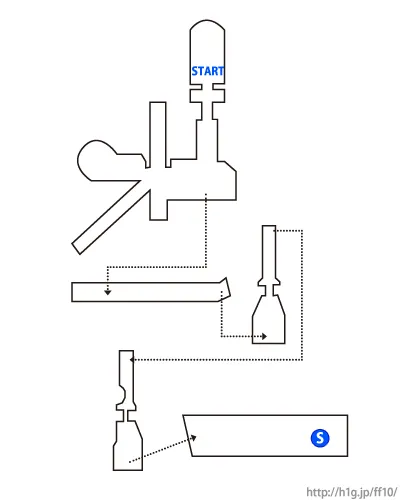 START

S

http://h1g.jp/ff10/