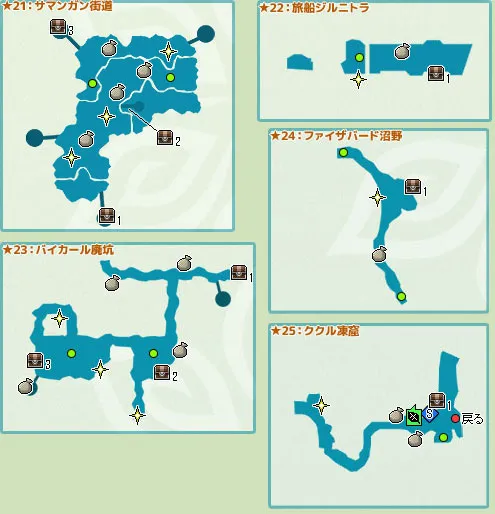 ★21：サマンガン街道

3

2

1

★22：旅船ジルニトラ

1

★24：ファイザバード沼野

1

★23：バイカール廃坑

1

3

2

★25：ククル凍窟

1

S

戻る